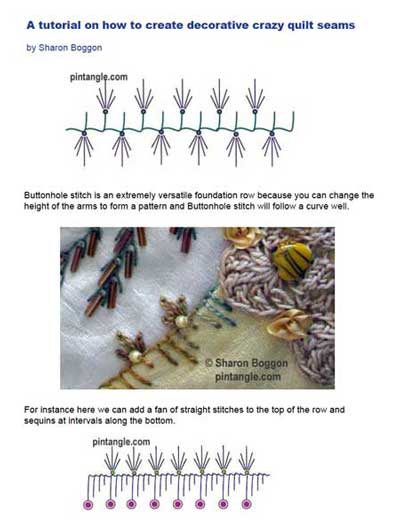 A tutorial on how to create decorative crazy quilt seams

by Sharon Boggon

pintangle.com

Buttonhole stitch is an extremely versatile foundation row because you can change the height of the arms to form a pattern and Buttonhole stitch will follow a curve well.

© Sharon Boggon
pintangle.com

For instance here we can add a fan of straight stitches to the top of the row and sequins at intervals along the bottom.

pintangle.com